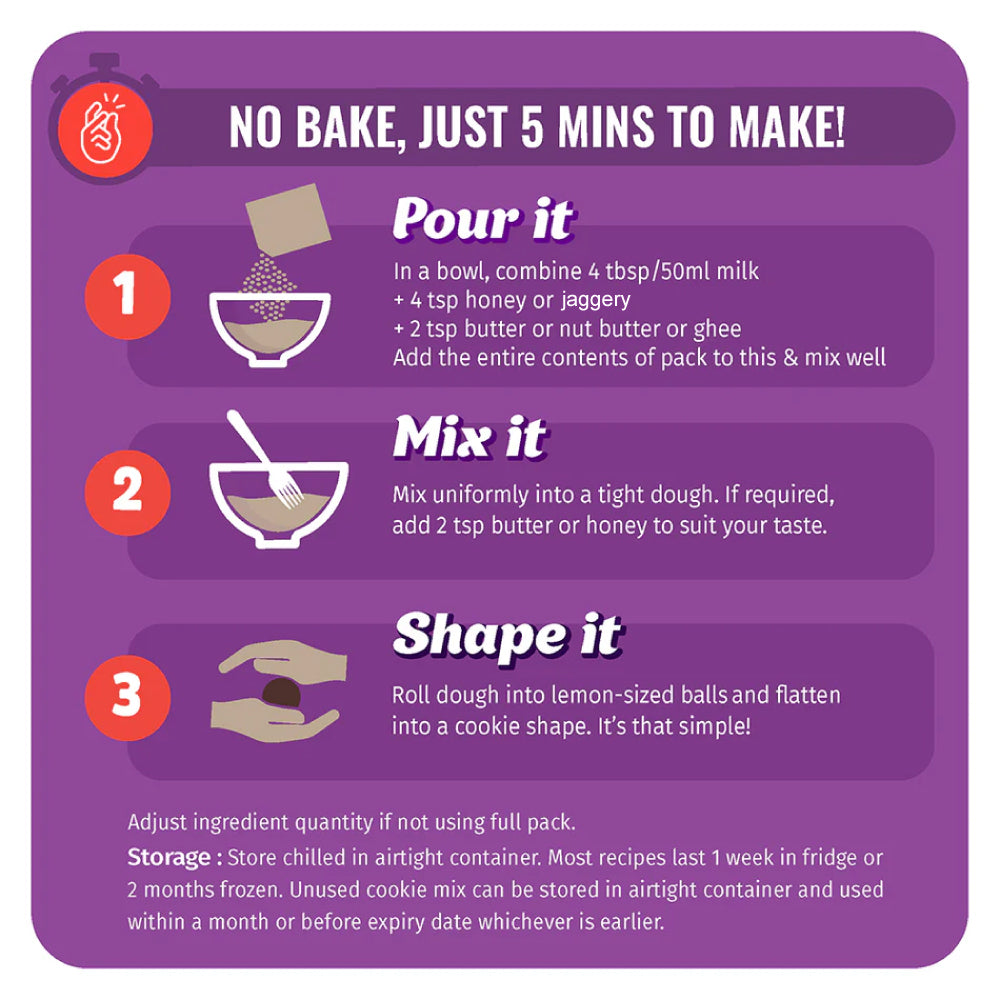 NO BAKE, JUST 5 MINS TO MAKE!

1

Pour it

In a bowl, combine 4 tbsp/50ml milk
+ 4 tsp honey or jaggery
+ 2 tsp butter or nut butter or ghee
Add the entire contents of pack to this & mix well

2

Mix it

Mix uniformly into a tight dough. If required, add 2 tsp butter or honey to suit your taste.

3

Shape it

Roll dough into lemon-sized balls and flatten into a cookie shape. It's that simple!

Adjust ingredient quantity if not using full pack.

Storage : Store chilled in airtight container. Most recipes last 1 week in fridge or 2 months frozen. Unused cookie mix can be stored in airtight container and used within a month or before expiry date whichever is earlier.